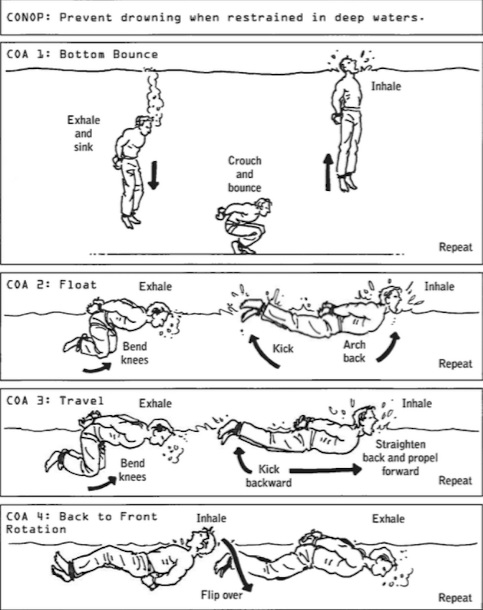 CONOP: Prevent drowning when restrained in deep waters.

COA 1: Bottom Bounce

Exhale and sink

Crouch and bounce

Inhale

Repeat

COA 2: Float

Exhale

Bend knees

Kick

Arch back

Inhale

Repeat

COA 3: Travel

Exhale

Bend knees

Kick backward

Inhale

Straighten back and propel forward

Repeat

COA 4: Back to Front Rotation

Inhale

Flip over

Exhale

Repeat