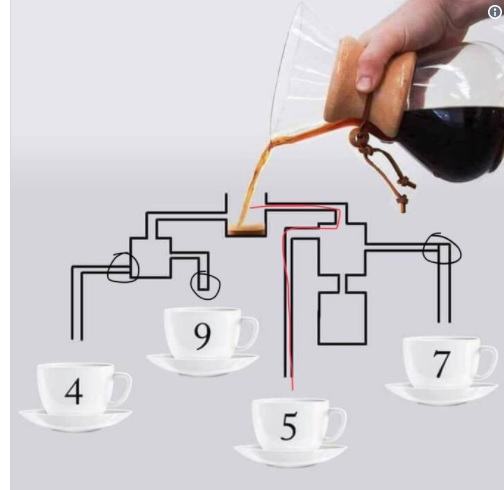 9

4

5

7